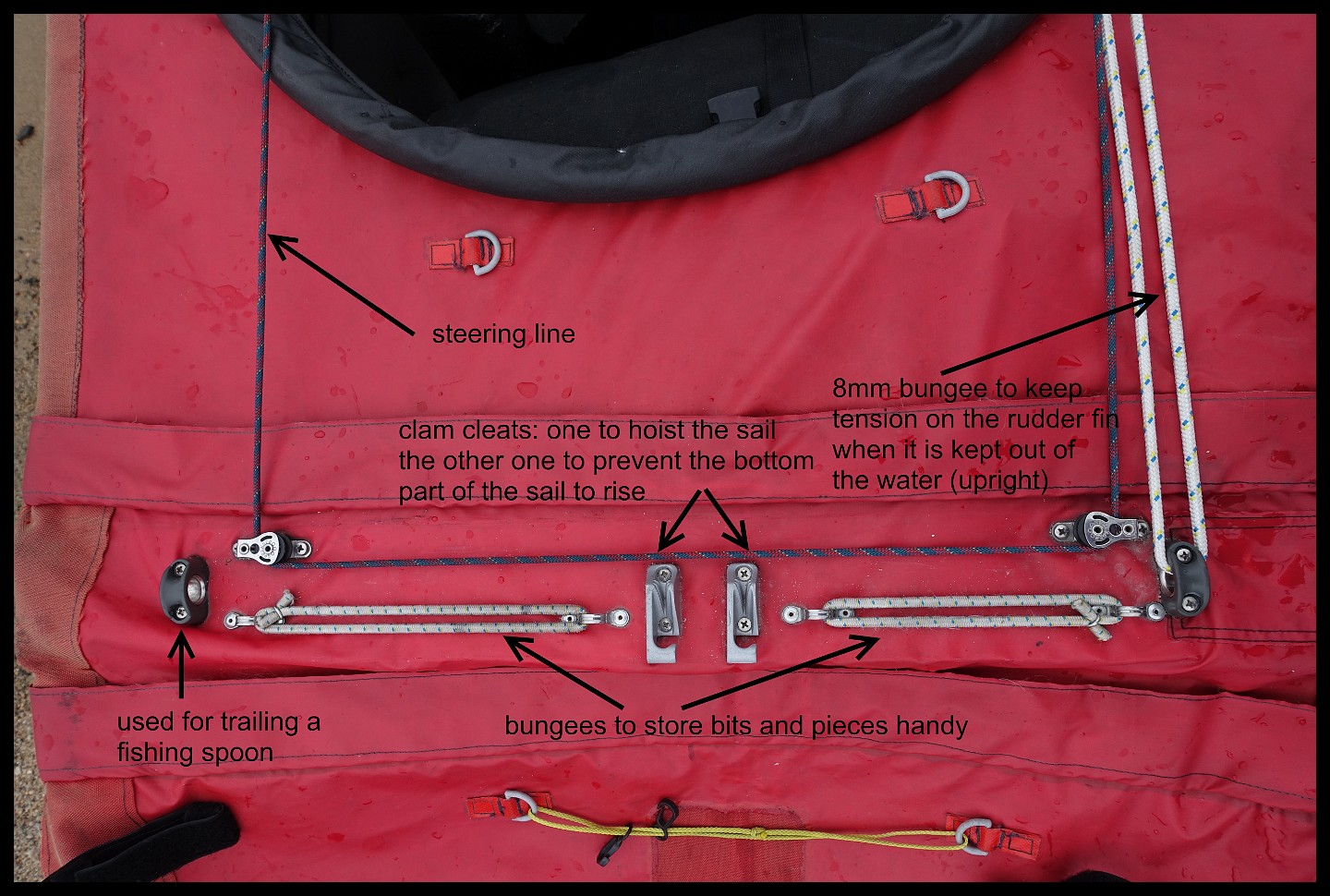 steering line

8mm bungee to keep tension on the rudder fin when it is kept out of the water (upright)

clam cleats: one to hoist the sail the other one to prevent the bottom part of the sail to rise

used for trailing a fishing spoon

bungees to store bits and pieces handy